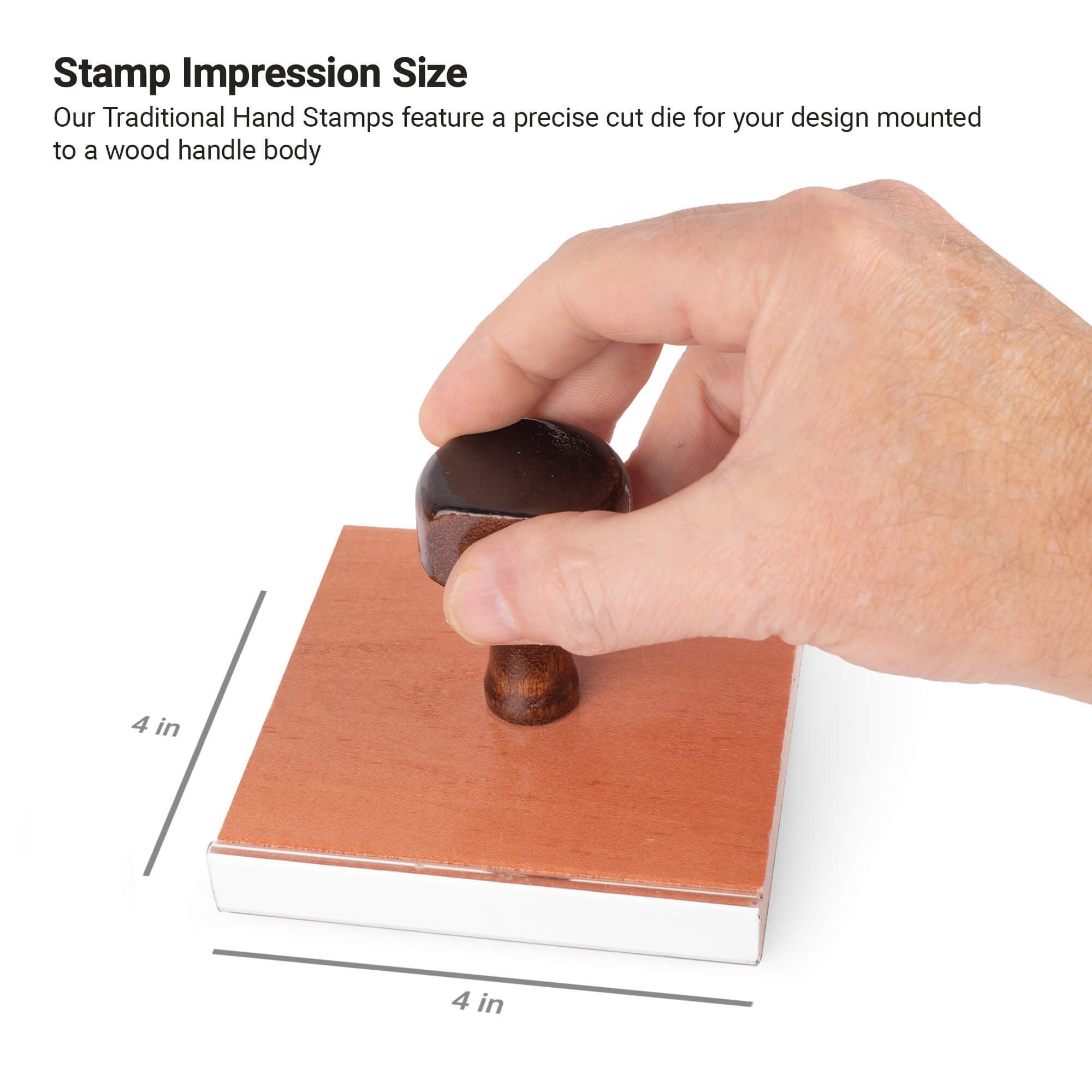 Stamp Impression Size

Our Traditional Hand Stamps feature a precise cut die for your design mounted to a wood handle body

4 in

4 in