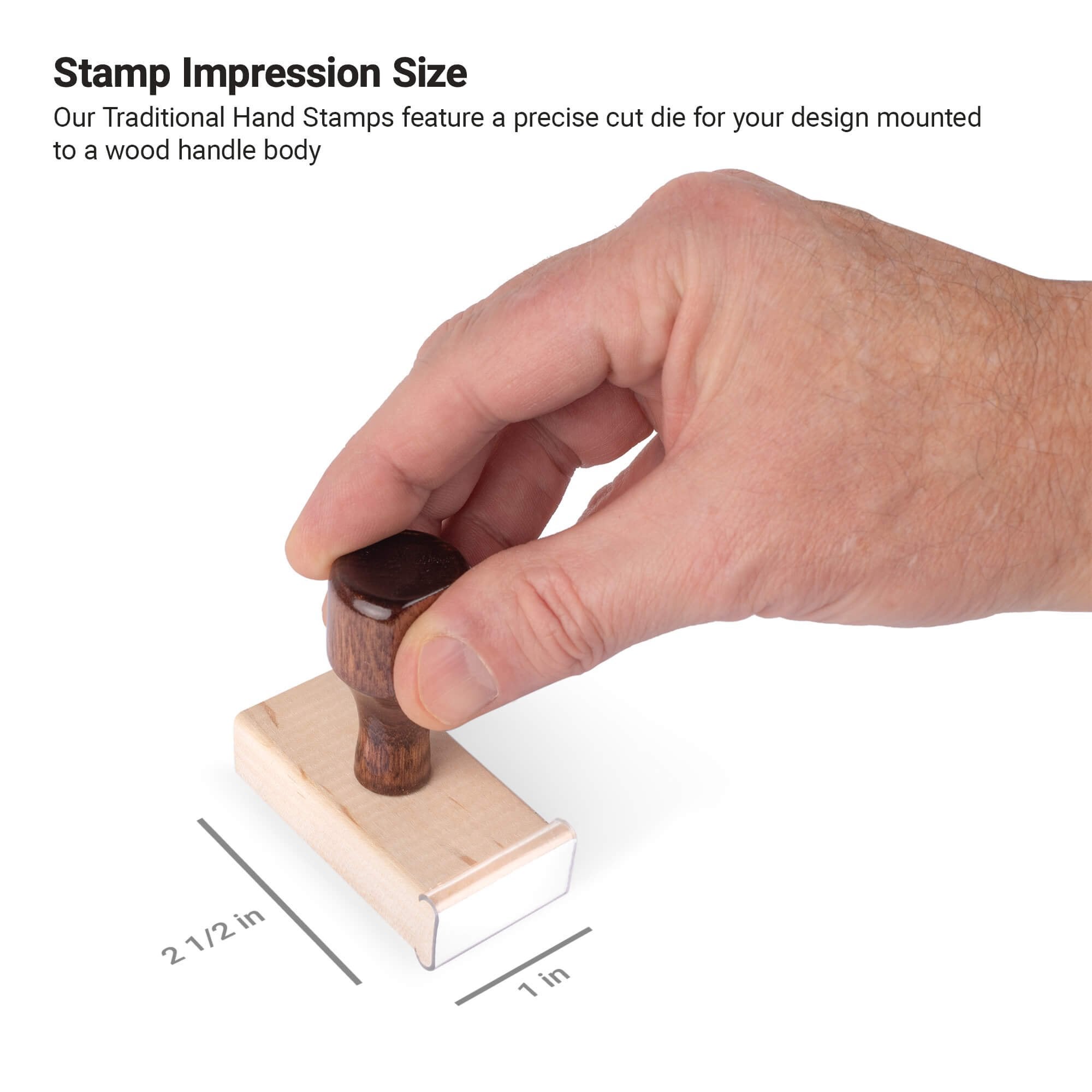 Stamp Impression Size

Our Traditional Hand Stamps feature a precise cut die for your design mounted to a wood handle body

2 1/2 in

1 in