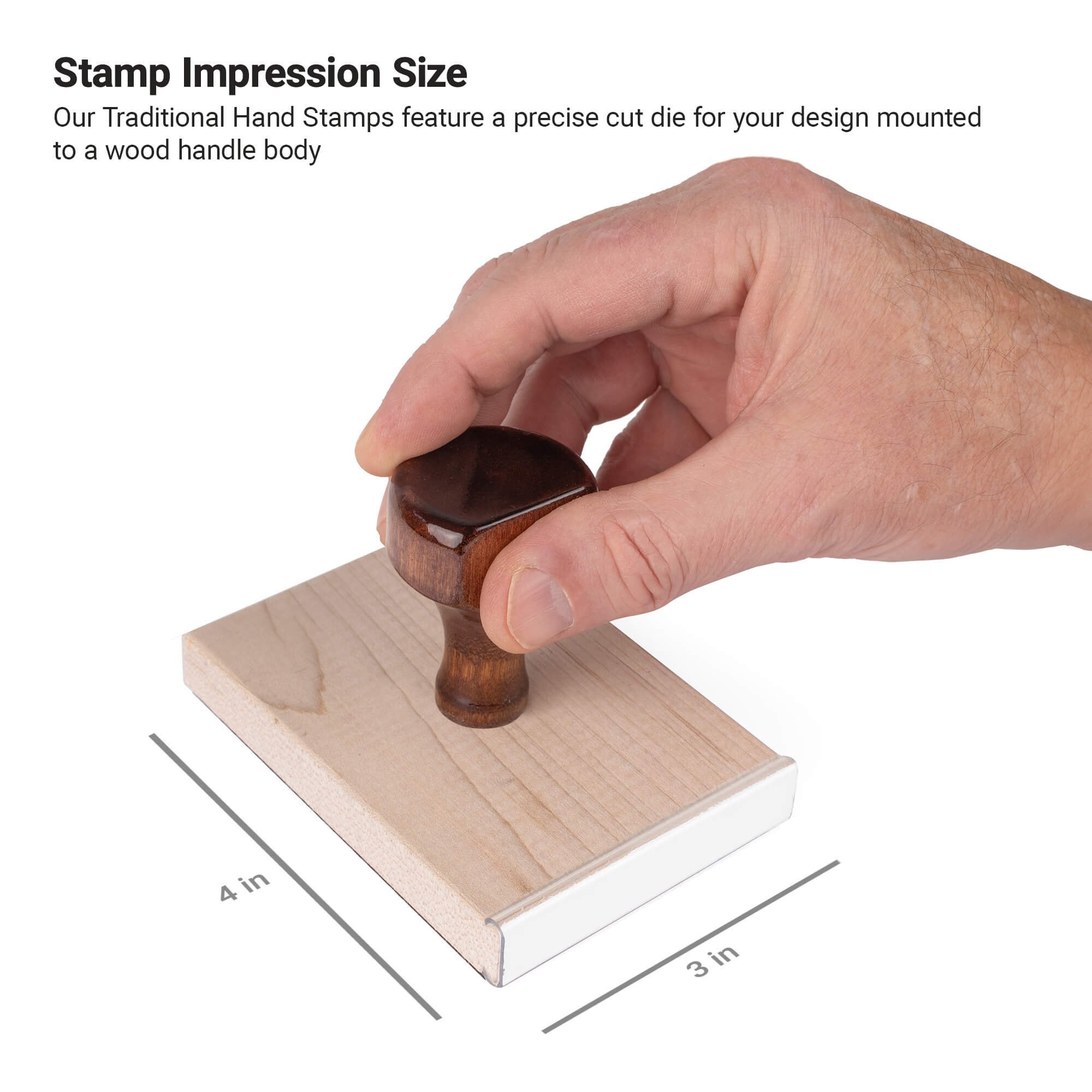 Stamp Impression Size

Our Traditional Hand Stamps feature a precise cut die for your design mounted to a wood handle body

4 in

3 in